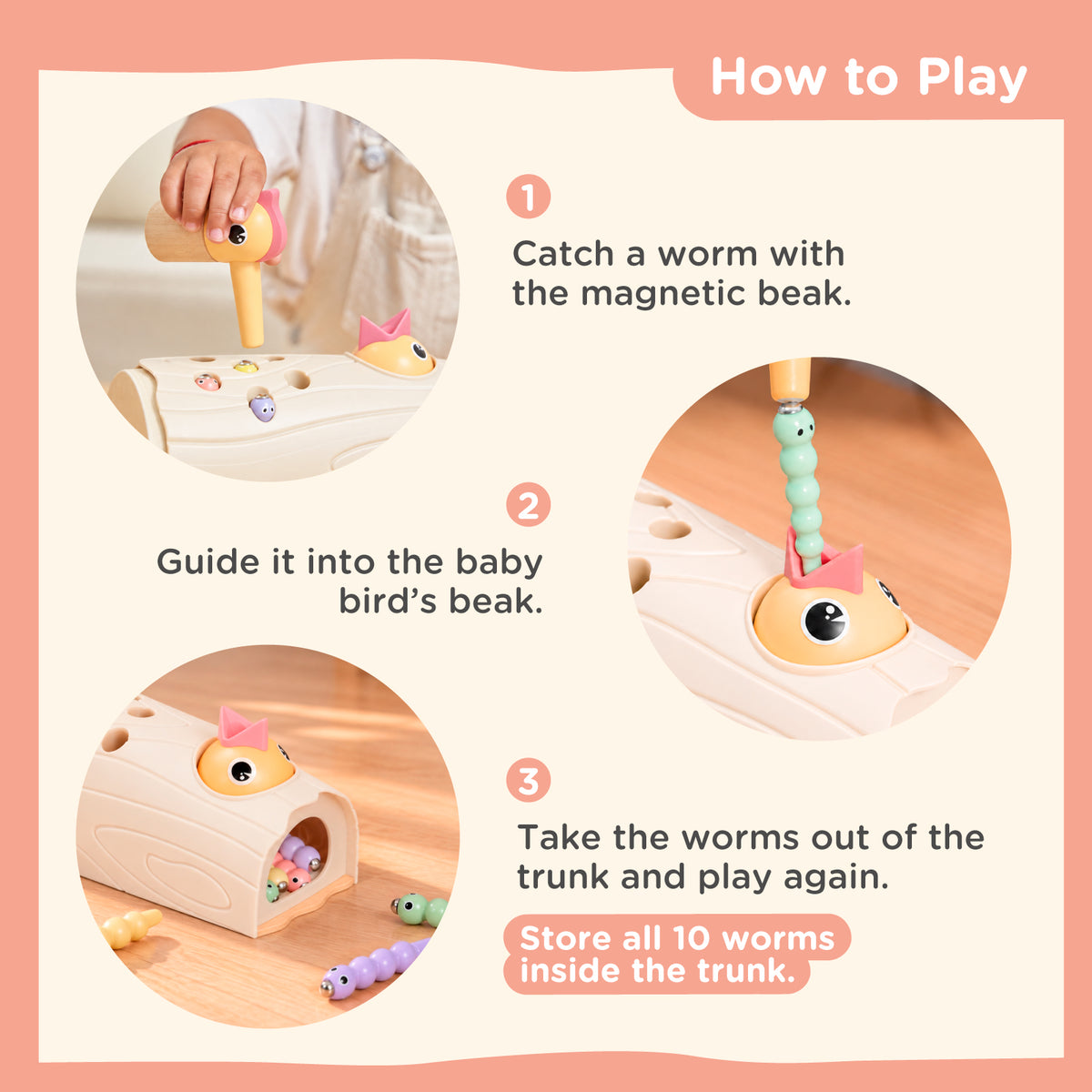 How to Play

1

Catch a worm with the magnetic beak.

2

Guide it into the baby bird's beak.

3

Take the worms out of the trunk and play again.

Store all 10 worms inside the trunk.